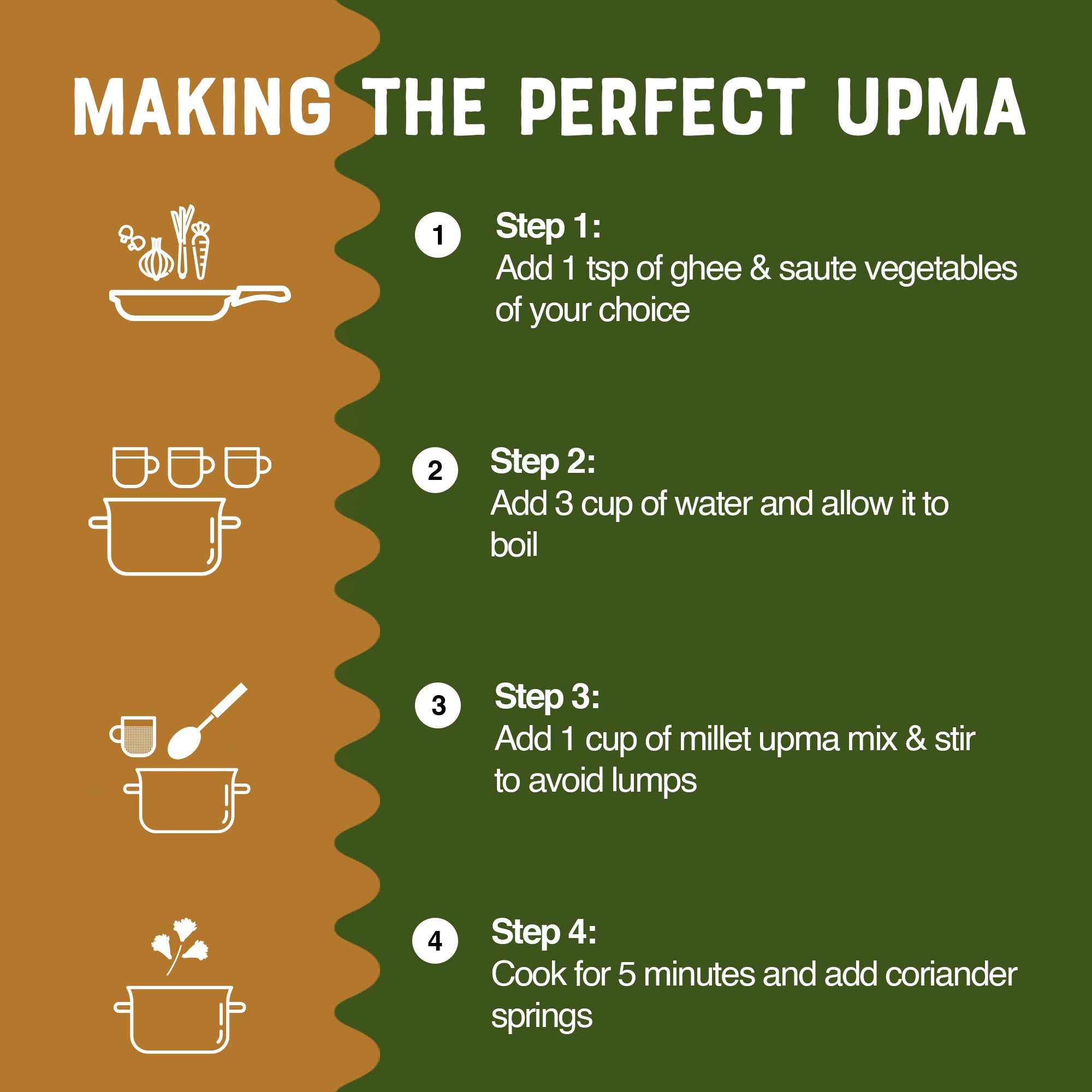 MAKING THE PERFECT UPMA

1

Step 1:
Add 1 tsp of ghee & saute vegetables of your choice

2

Step 2:
Add 3 cup of water and allow it to boil

3

Step 3:
Add 1 cup of millet upma mix & stir to avoid lumps

4

Step 4:
Cook for 5 minutes and add coriander springs